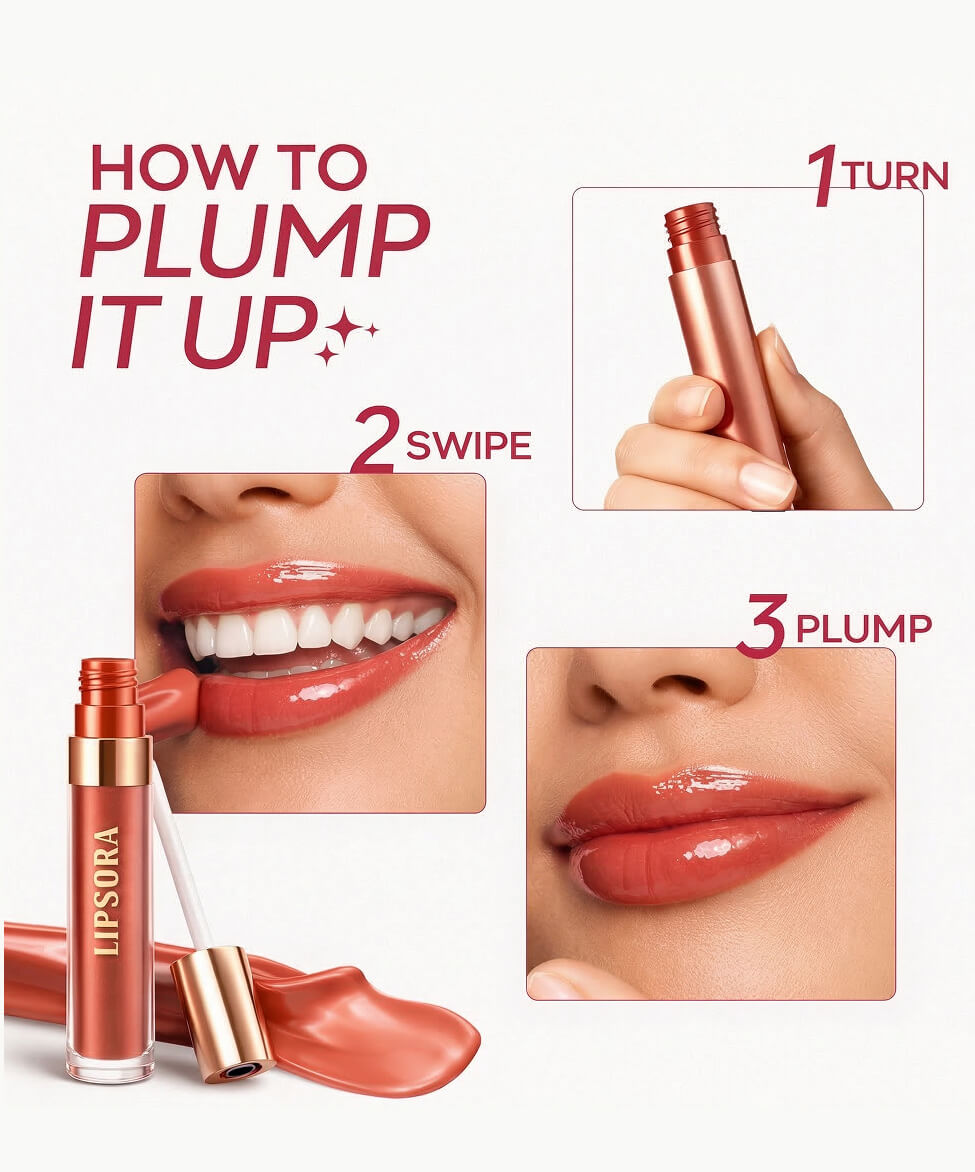 HOW TO
PLUMP
IT UP

1 TURN

2 SWIPE

3 PLUMP

LIPSORA